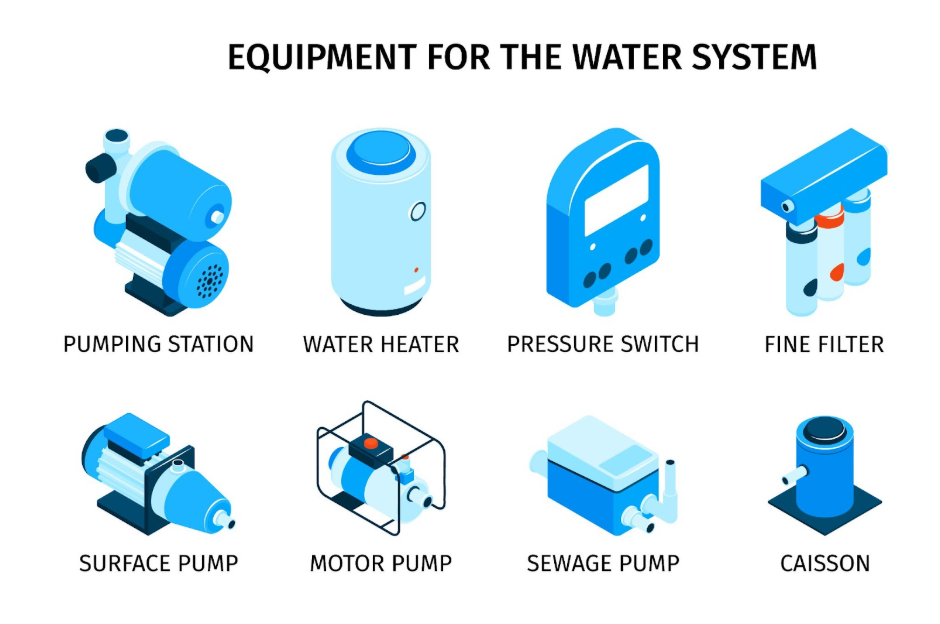 EQUIPMENT FOR THE WATER SYSTEM

PUMPING STATION

WATER HEATER

PRESSURE SWITCH

FINE FILTER

SURFACE PUMP

MOTOR PUMP

SEWAGE PUMP

CAISSON